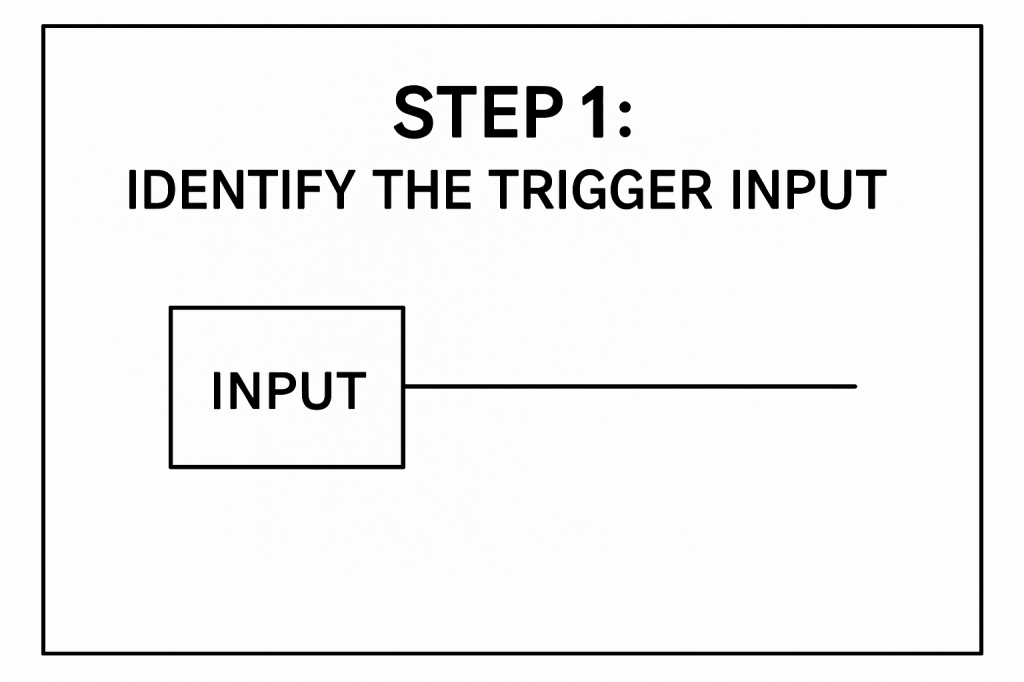 STEP 1:
IDENTIFY THE TRIGGER INPUT

INPUT